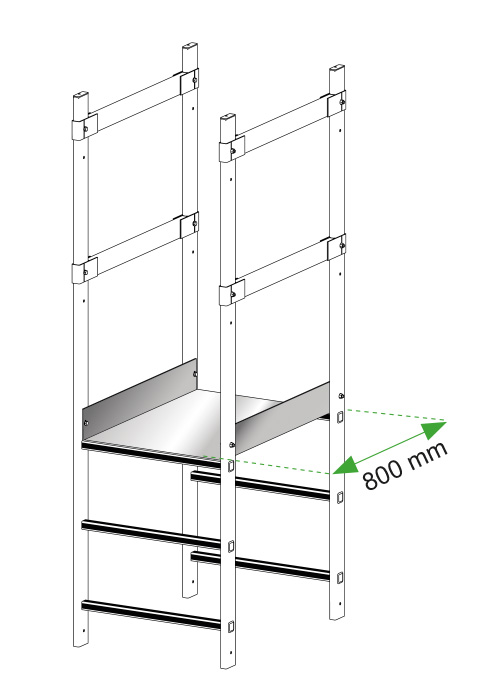 800 mm