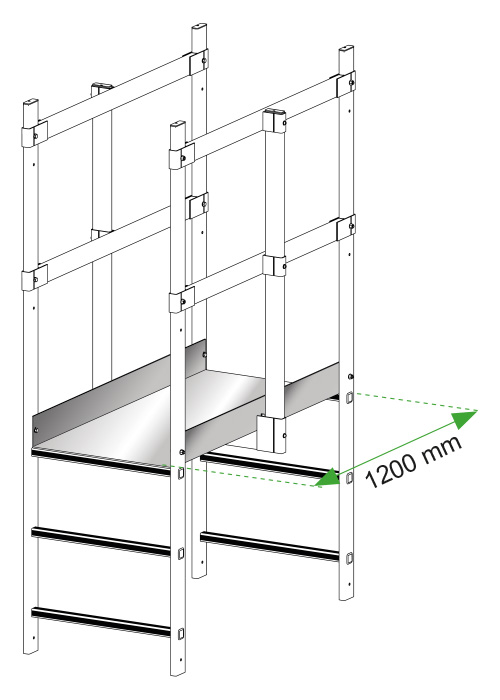 1200 mm